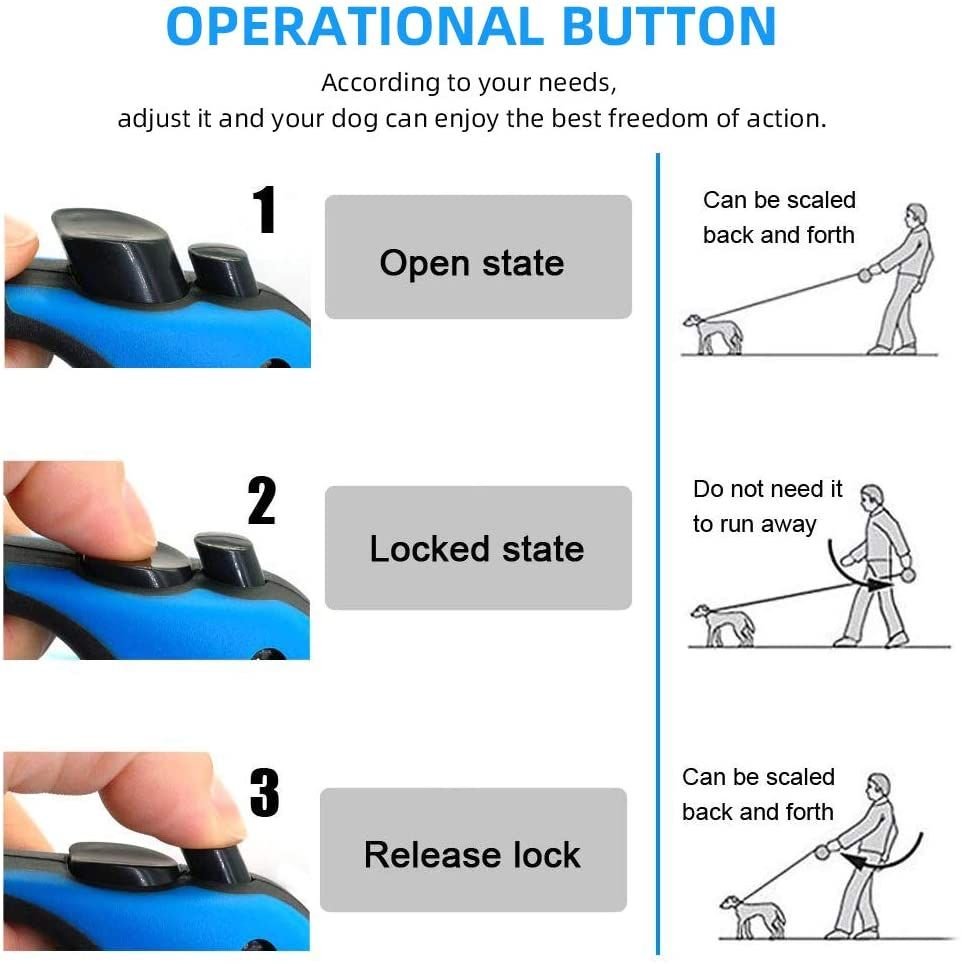 OPERATIONAL BUTTON

According to your needs,
adjust it and your dog can enjoy the best freedom of action.

1

Open state

Can be scaled back and forth

2

Locked state

Do not need it to run away

3

Release lock

Can be scaled back and forth