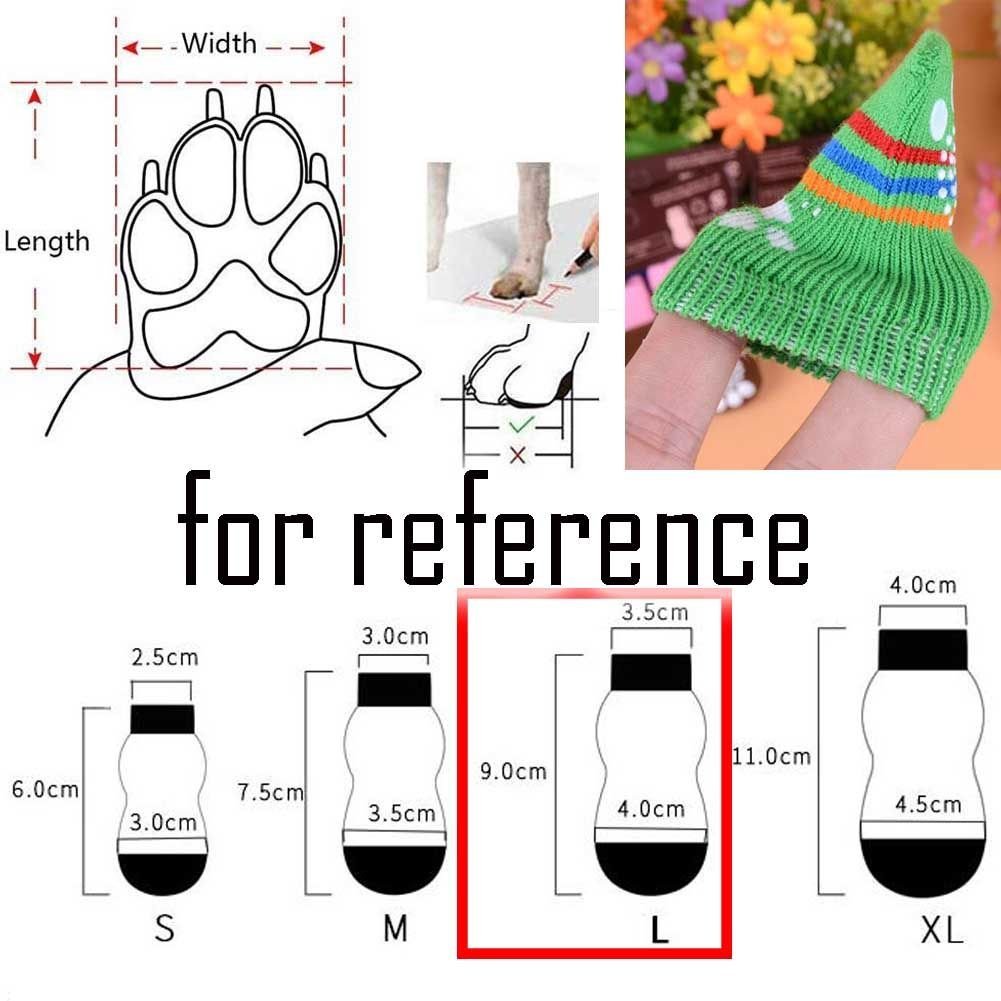 Width

Length

for reference

2.5cm
6.0cm
3.0cm
S

3.0cm
7.5cm
3.5cm
M

3.5cm
9.0cm
4.0cm
L

4.0cm
11.0cm
4.5cm
XL